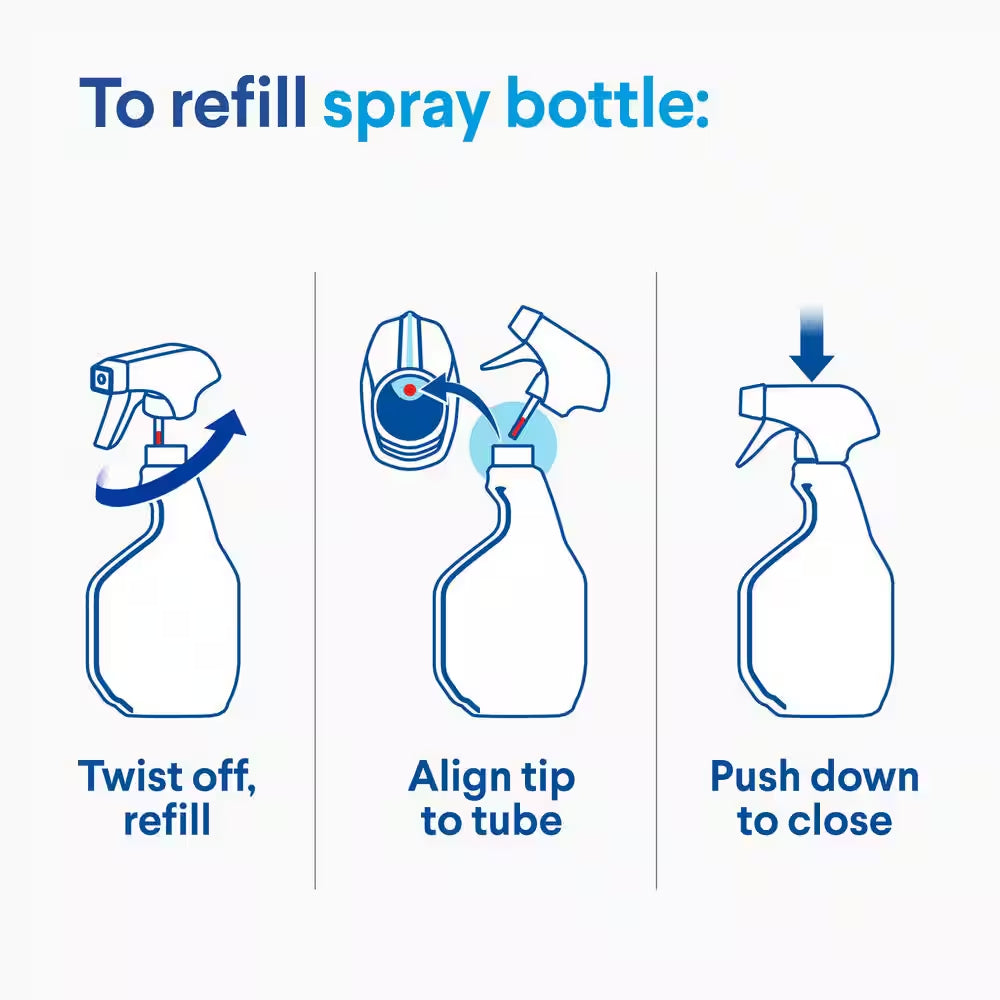 To refill spray bottle:

Twist off, refill

Align tip to tube

Push down to close