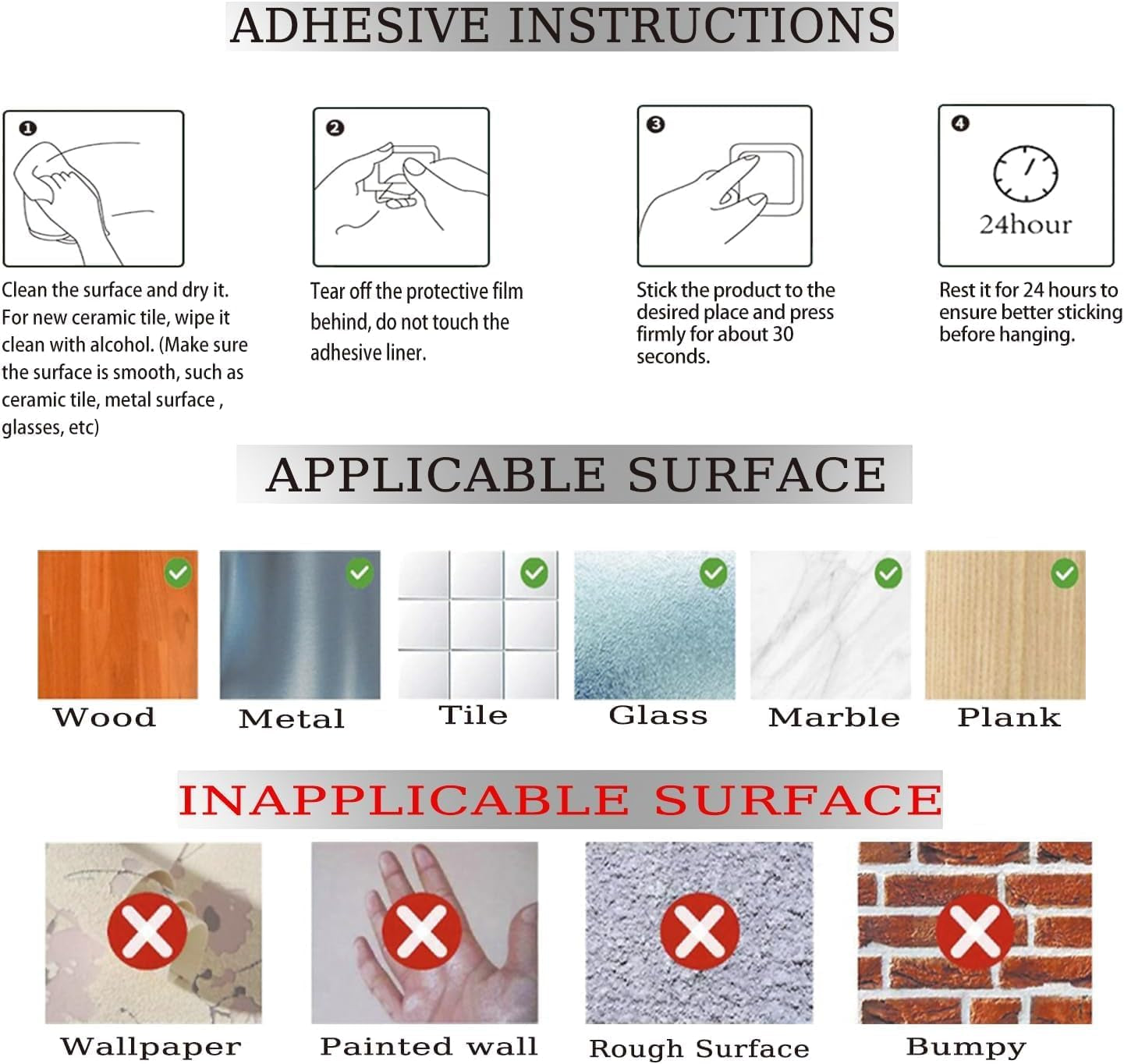 ADHESIVE INSTRUCTIONS

❶

Clean the surface and dry it. For new ceramic tile, wipe it clean with alcohol. (Make sure the surface is smooth, such as ceramic tile, metal surface , glasses, etc)

❷

Tear off the protective film behind, do not touch the adhesive liner.

❸

Stick the product to the desired place and press firmly for about 30 seconds.

❹

24hour

Rest it for 24 hours to ensure better sticking before hanging.

APPLICABLE SURFACE

Wood

Metal

Tile

Glass

Marble

Plank

INAPPLICABLE SURFACE

Wallpaper

Painted wall

Rough Surface

Bumpy