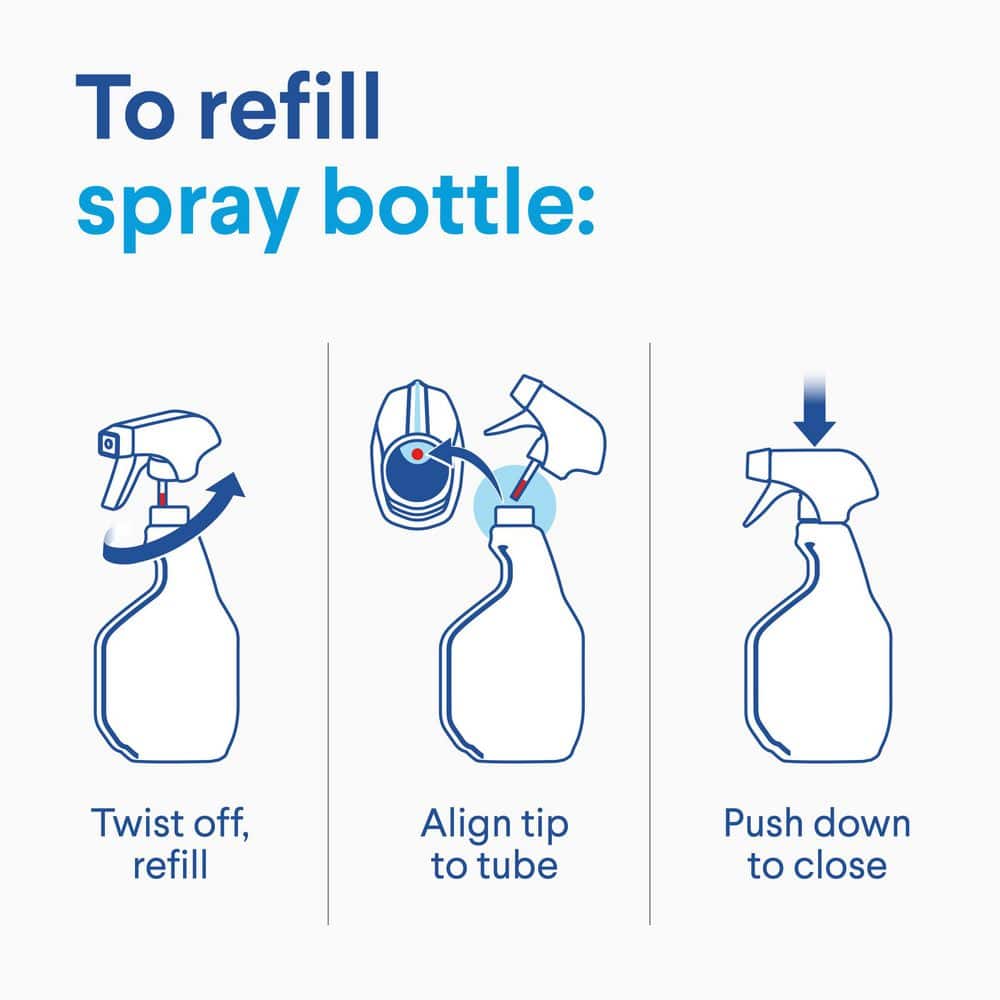 To refill
spray bottle:

Twist off, refill

Align tip to tube

Push down to close