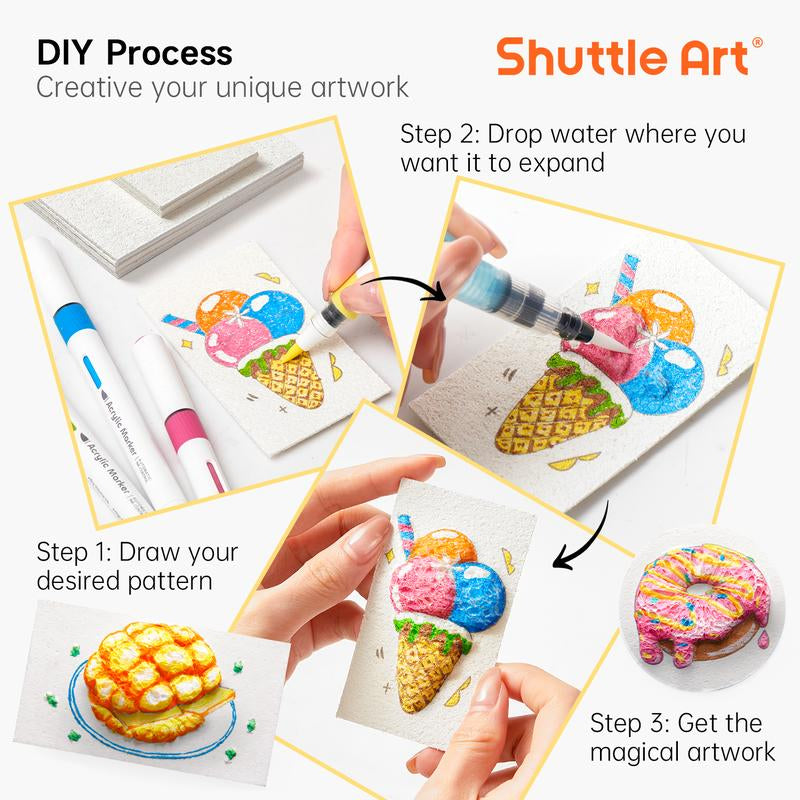 DIY Process
Creative your unique artwork

Shuttle Art®

Step 2: Drop water where you want it to expand

Acrylic Marker

Acrylic Marker

Step 1: Draw your desired pattern

Step 3: Get the magical artwork