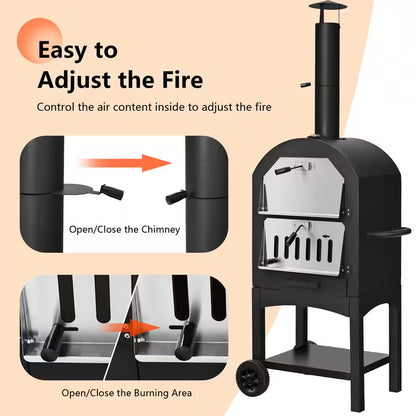 Easy to Adjust the Fire

Control the air content inside to adjust the fire

Open/Close the Chimney

Open/Close the Burning Area