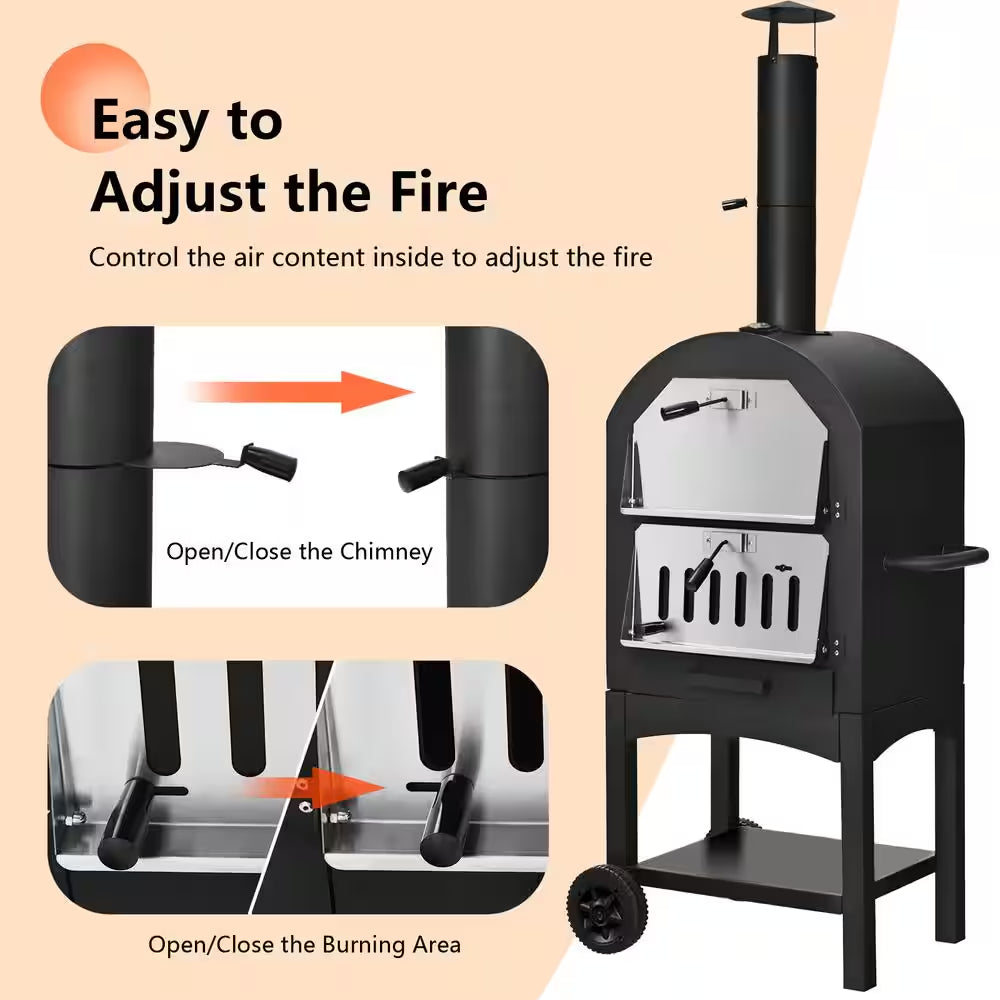 Easy to Adjust the Fire

Control the air content inside to adjust the fire

Open/Close the Chimney

Open/Close the Burning Area