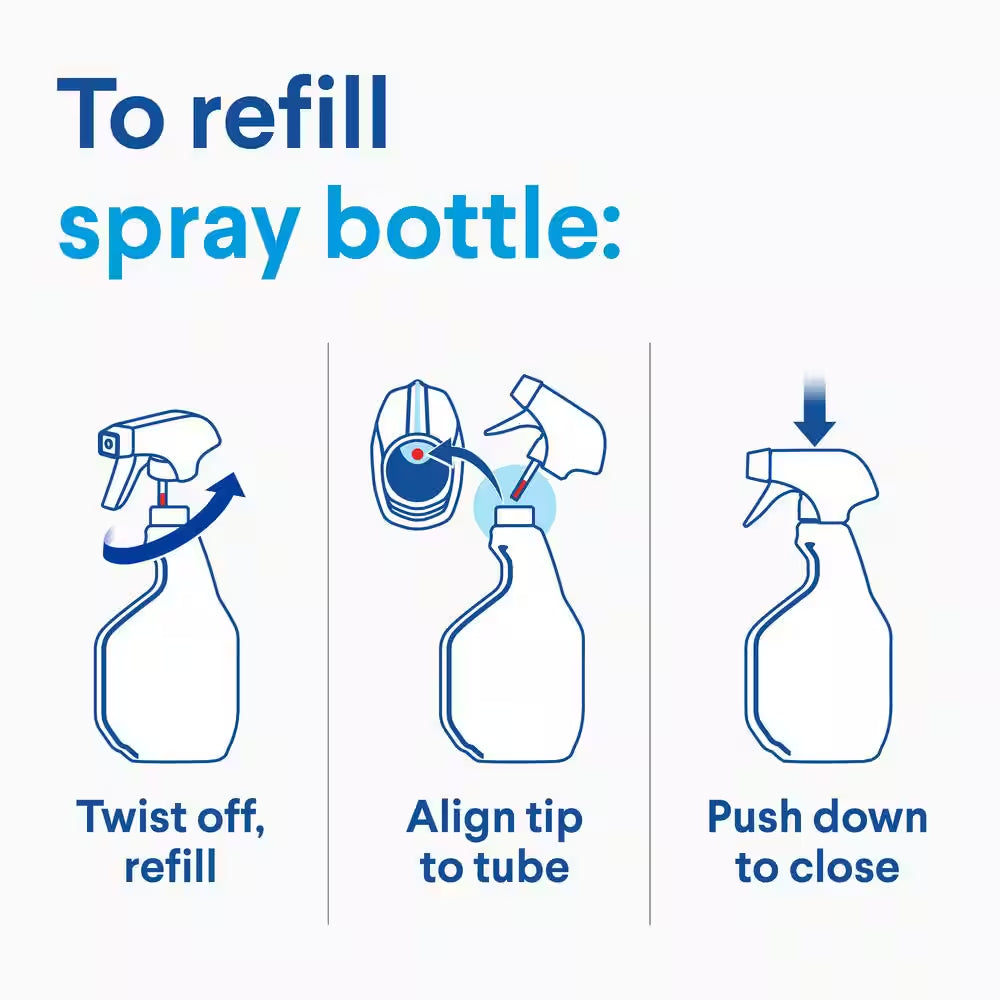 To refill
spray bottle:

Twist off, refill

Align tip to tube

Push down to close