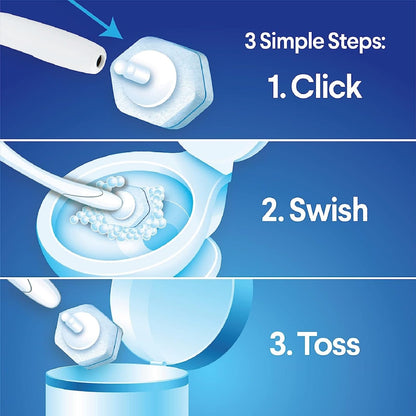 3 Simple Steps:

1. Click

2. Swish

3. Toss