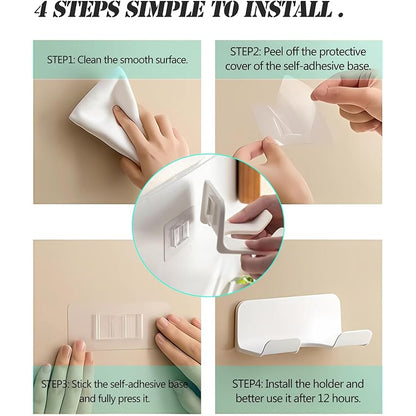 4 STEPS SIMPLE TO INSTALL .

STEP1: Clean the smooth surface.

STEP2: Peel off the protective cover of the self-adhesive base.

STEP3: Stick the self-adhesive base and fully press it.

STEP4: Install the holder and better use it after 12 hours.