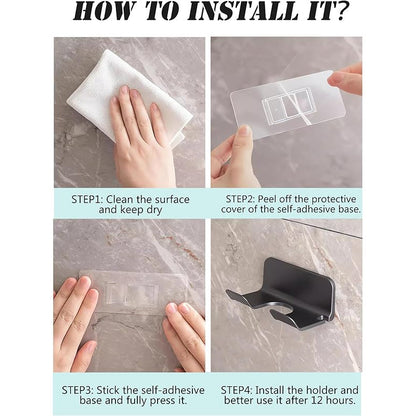 HOW TO INSTALL IT?

STEP1: Clean the surface and keep dry

STEP2: Peel off the protective cover of the self-adhesive base.

STEP3: Stick the self-adhesive base and fully press it.

STEP4: Install the holder and better use it after 12 hours.