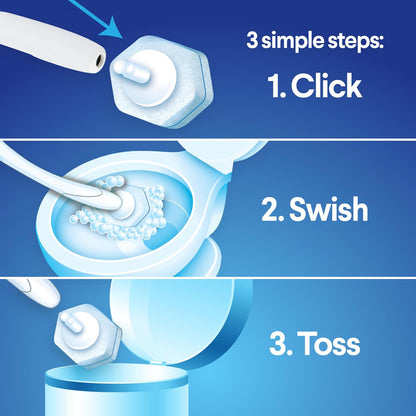 3 simple steps:

1. Click

2. Swish

3. Toss