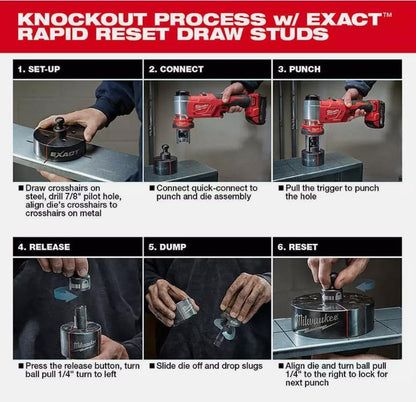 KNOCKOUT PROCESS w/ EXACT™ RAPID RESET DRAW STUDS

1. SET-UP

EXACT

■ Draw crosshairs on steel, drill 7/8" pilot hole, align die's crosshairs to crosshairs on metal

2. CONNECT

■ Connect quick-connect to punch and die assembly

3. PUNCH

■ Pull the trigger to punch the hole

4. RELEASE

Milwaukee

■ Press the release button, turn ball pull 1/4" turn to left

5. DUMP

■ Slide die off and drop slugs

6. RESET

Milwaukee

■ Align die and turn ball pull 1/4" to the right to lock for next punch