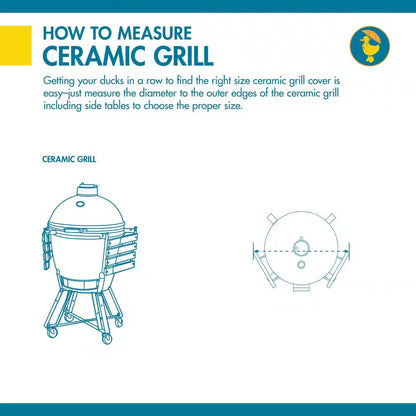 HOW TO MEASURE
CERAMIC GRILL

Getting your ducks in a row to find the right size ceramic grill cover is easy–just measure the diameter to the outer edges of the ceramic grill including side tables to choose the proper size.

CERAMIC GRILL