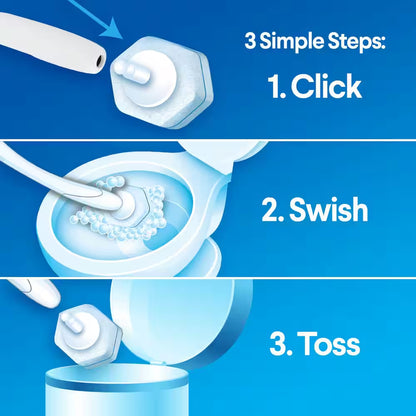 3 Simple Steps:
1. Click

2. Swish

3. Toss