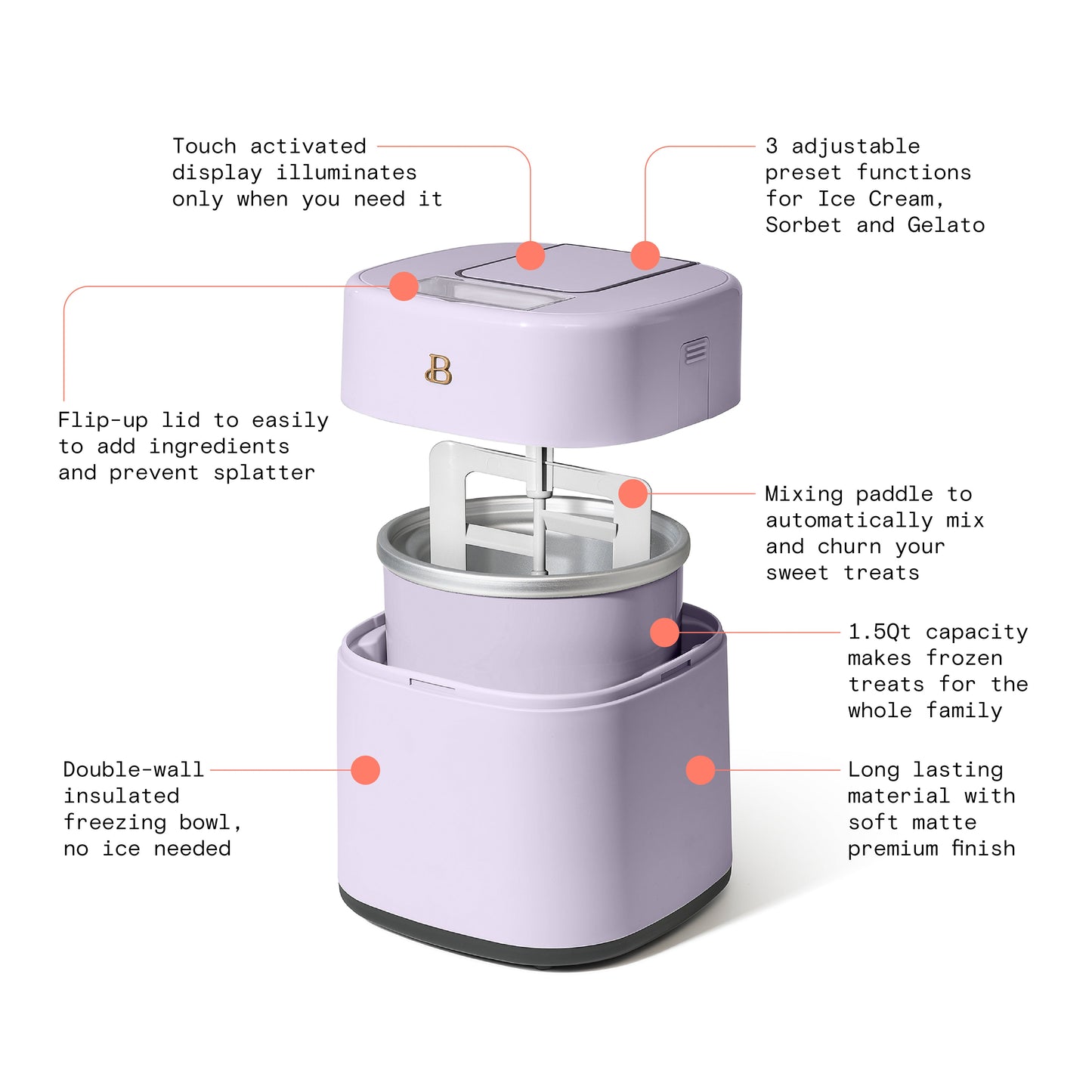 Touch activated display illuminates only when you need it

3 adjustable preset functions for Ice Cream, Sorbet and Gelato

B

Flip-up lid to easily to add ingredients and prevent splatter

Mixing paddle to automatically mix and churn your sweet treats

1.5Qt capacity makes frozen treats for the whole family

Double-wall insulated freezing bowl, no ice needed

Long lasting material with soft matte premium finish