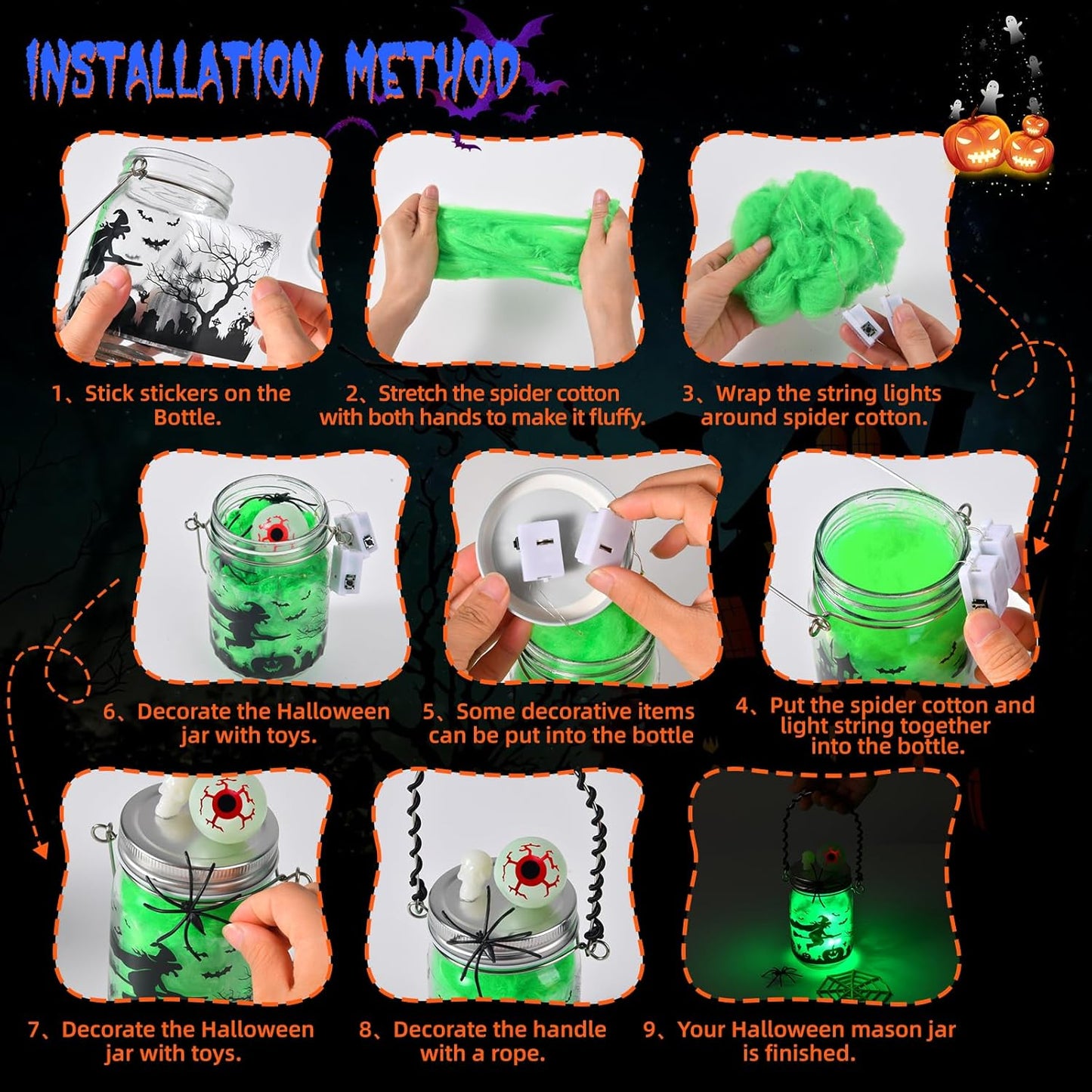 INSTALLATION METHOD

1、Stick stickers on the Bottle.

2、Stretch the spider cotton with both hands to make it fluffy.

3、Wrap the string lights around spider cotton.

6、Decorate the Halloween jar with toys.

5、Some decorative items can be put into the bottle

4、Put the spider cotton and light string together into the bottle.

7、Decorate the Halloween jar with toys.

8、Decorate the handle with a rope.

9、Your Halloween mason jar is finished.