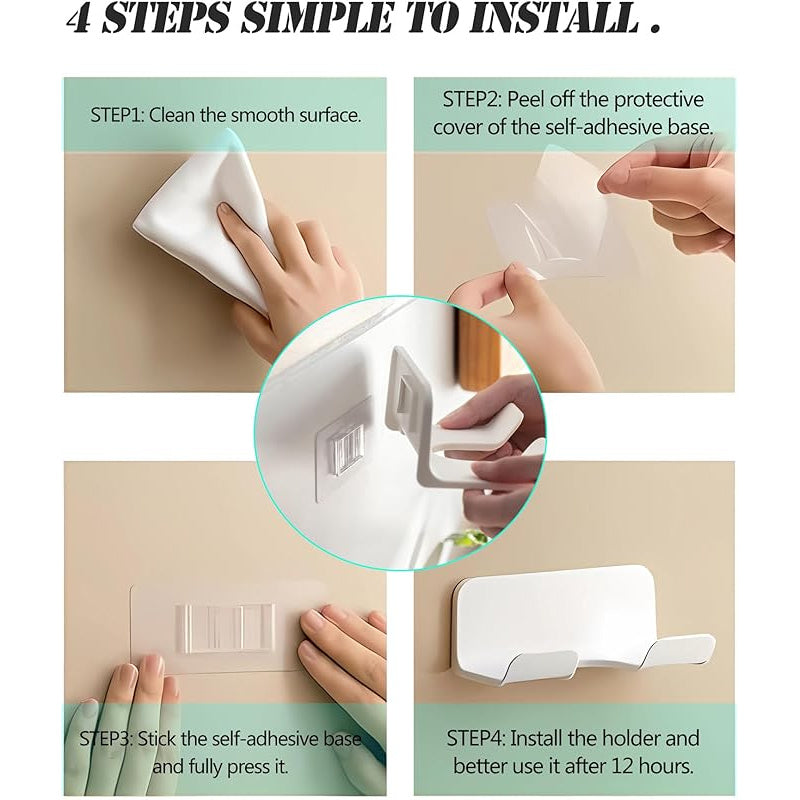 4 STEPS SIMPLE TO INSTALL .

STEP1: Clean the smooth surface.

STEP2: Peel off the protective cover of the self-adhesive base.

STEP3: Stick the self-adhesive base and fully press it.

STEP4: Install the holder and better use it after 12 hours.