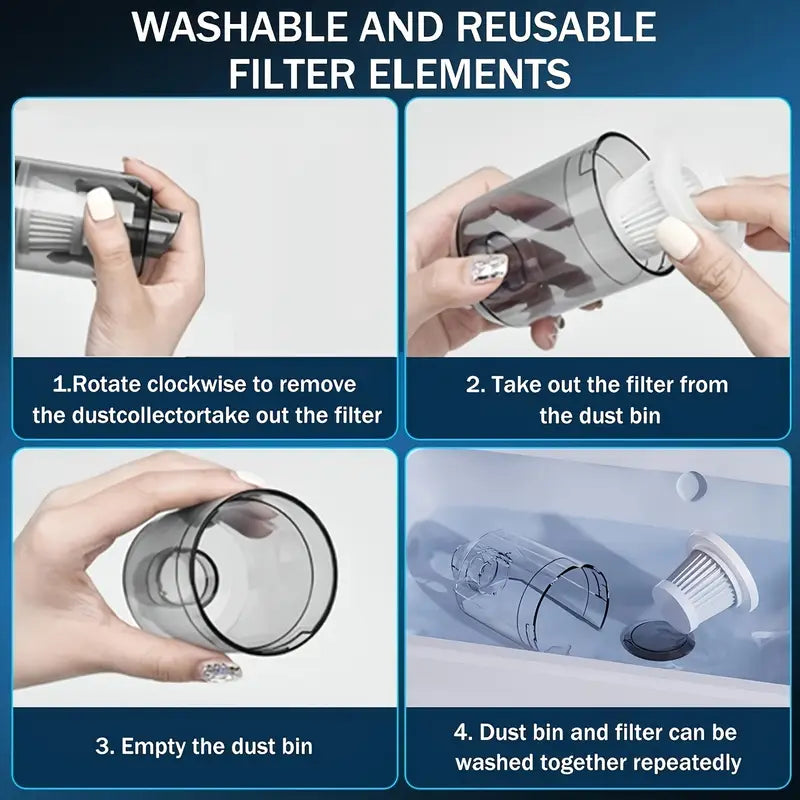 WASHABLE AND REUSABLE FILTER ELEMENTS

1.Rotate clockwise to remove the dustcollectortake out the filter

2. Take out the filter from the dust bin

3. Empty the dust bin

4. Dust bin and filter can be washed together repeatedly