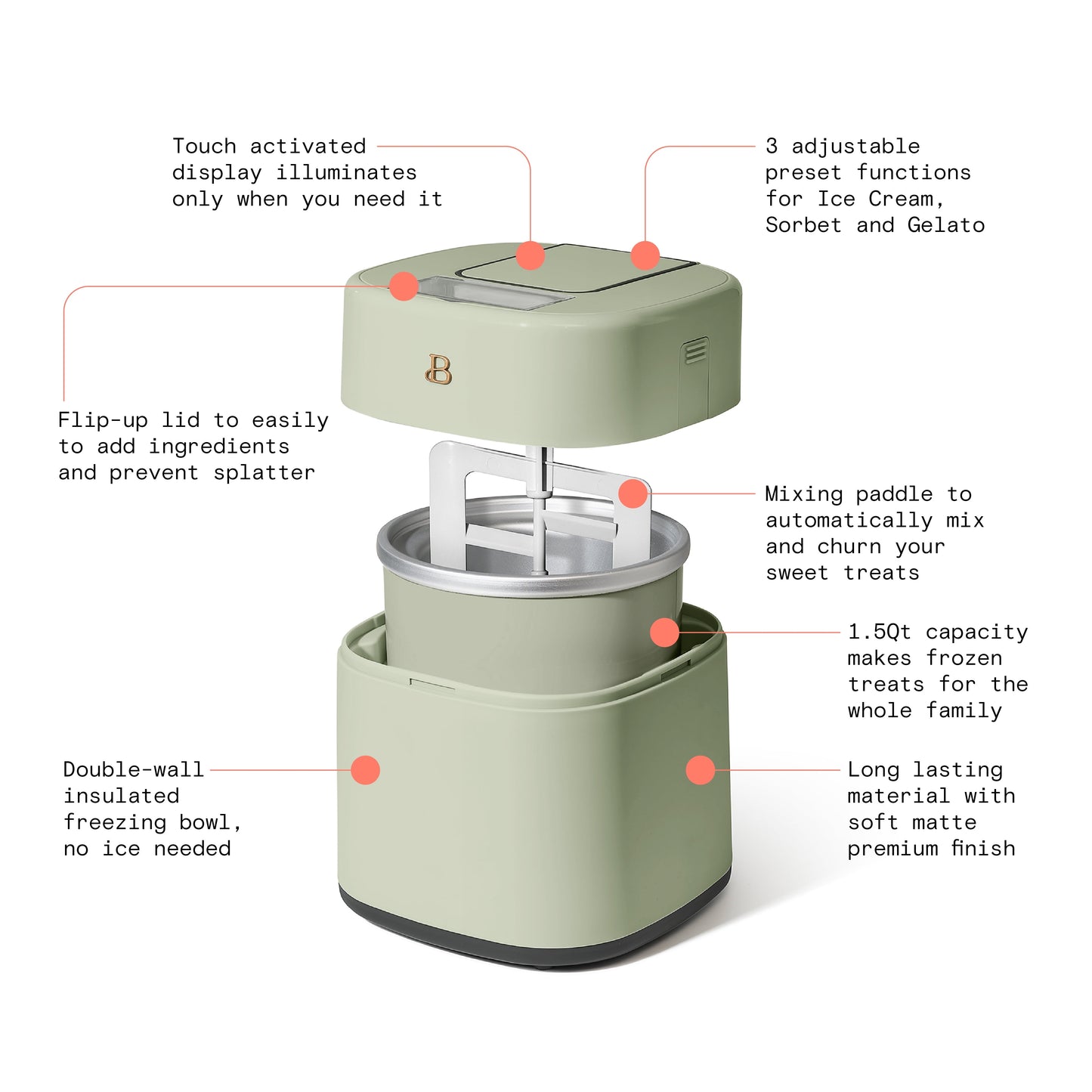 Touch activated display illuminates only when you need it

3 adjustable preset functions for Ice Cream, Sorbet and Gelato

B

Flip-up lid to easily to add ingredients and prevent splatter

Mixing paddle to automatically mix and churn your sweet treats

1.5Qt capacity makes frozen treats for the whole family

Double-wall insulated freezing bowl, no ice needed

Long lasting material with soft matte premium finish